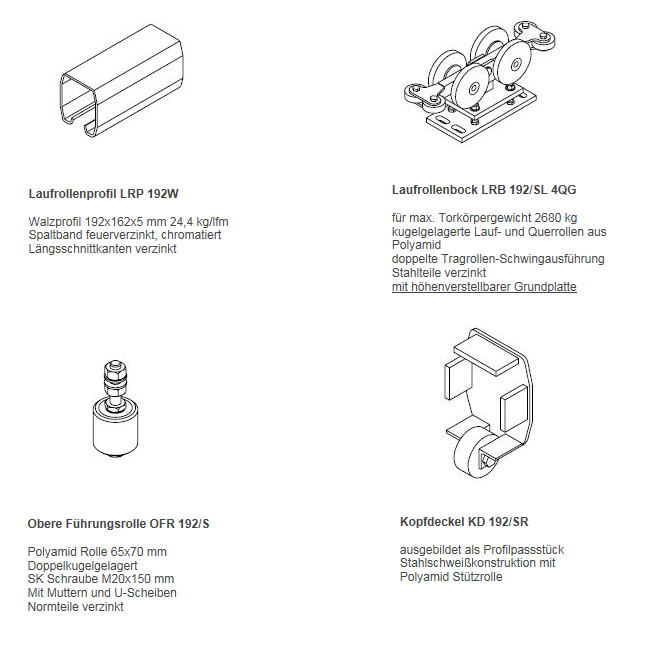 Laufrollenprofil LRP 192W

Walzprofil 192x162x5 mm 24,4 kg/lfm
Spaltband feuerverzinkt, chromatiert
Längsschnittkanten verzinkt

Laufrollenbock LRB 192/SL 4QG

für max. Torkörpergewicht 2680 kg
kugelgelagerte Lauf- und Querrollen aus Polyamid
doppelte Tragrollen-Schwingausführung
Stahlteile verzinkt
mit höhenverstellbarer Grundplatte

Obere Führungsrolle OFR 192/S

Polyamid Rolle 65x70 mm
Doppelkugelgelagert
SK Schraube M20x150 mm
Mit Muttern und U-Scheiben
Normteile verzinkt

Kopfdeckel KD 192/SR

ausgebildet als Profilpassstück
Stahlschweißkonstruktion mit
Polyamid Stützrolle