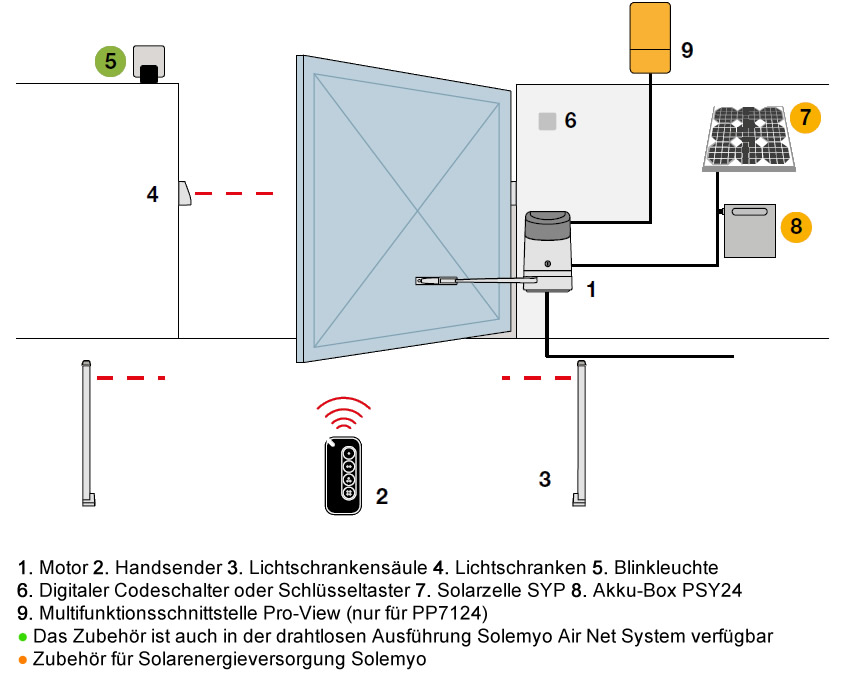 5

9

6

7

4

8

1

2

3

1. Motor 2. Handsender 3. Lichtschrankensäule 4. Lichtschranken 5. Blinkleuchte
6. Digitaler Codeschalter oder Schlüsseltaster 7. Solarzelle SYP 8. Akku-Box PSY24
9. Multifunktionsschnittstelle Pro-View (nur für PP7124)
● Das Zubehör ist auch in der drahtlosen Ausführung Solemyo Air Net System verfügbar
● Zubehör für Solarenergieversorgung Solemyo