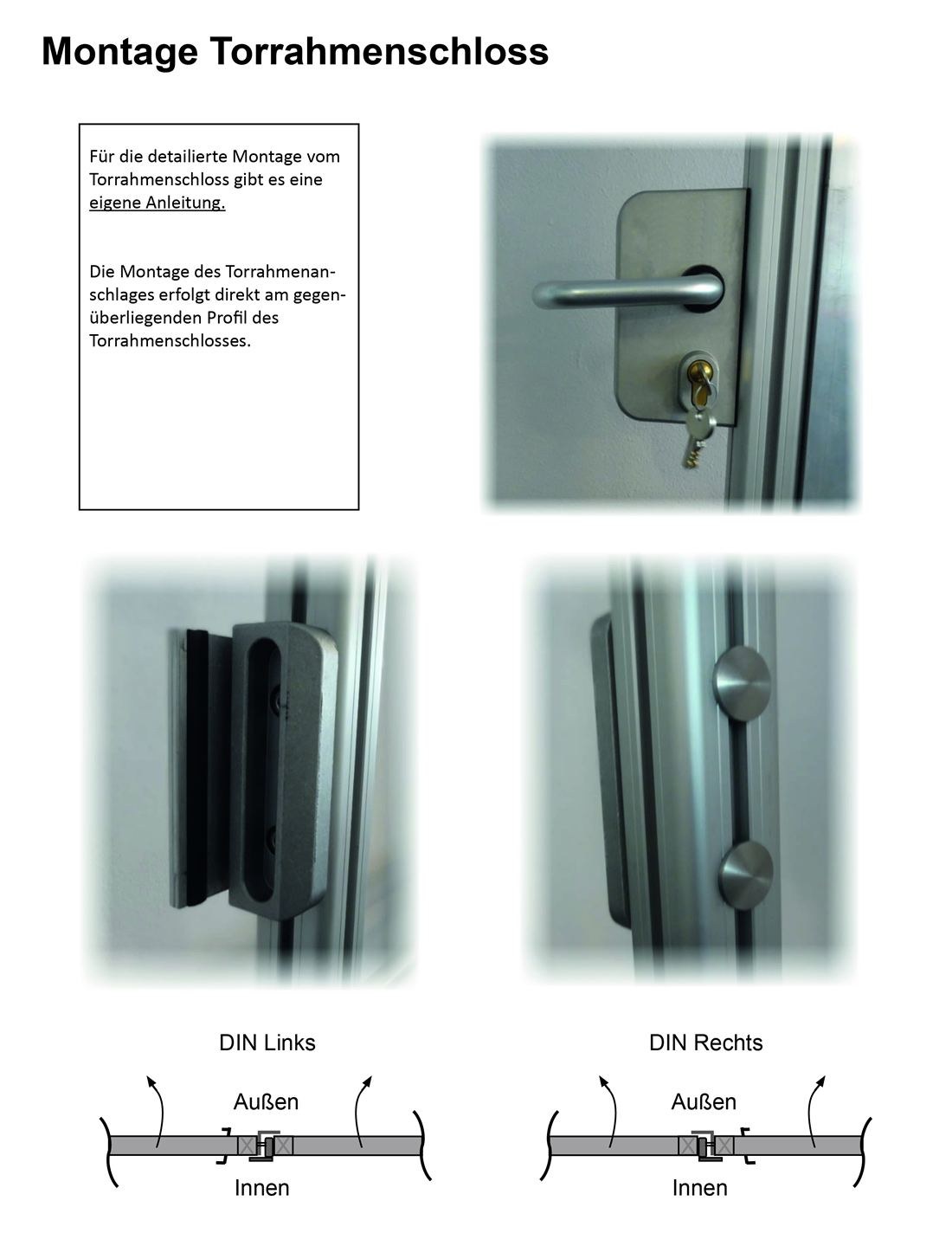 Montage Torrahmenschloss

Für die detailierte Montage vom Torrahmenschloss gibt es eine eigene Anleitung.

Die Montage des Torrahmenanschlages erfolgt direkt am gegenüberliegenden Profil des Torrahmenschlosses.

DIN Links

Außen

Innen

DIN Rechts

Außen

Innen