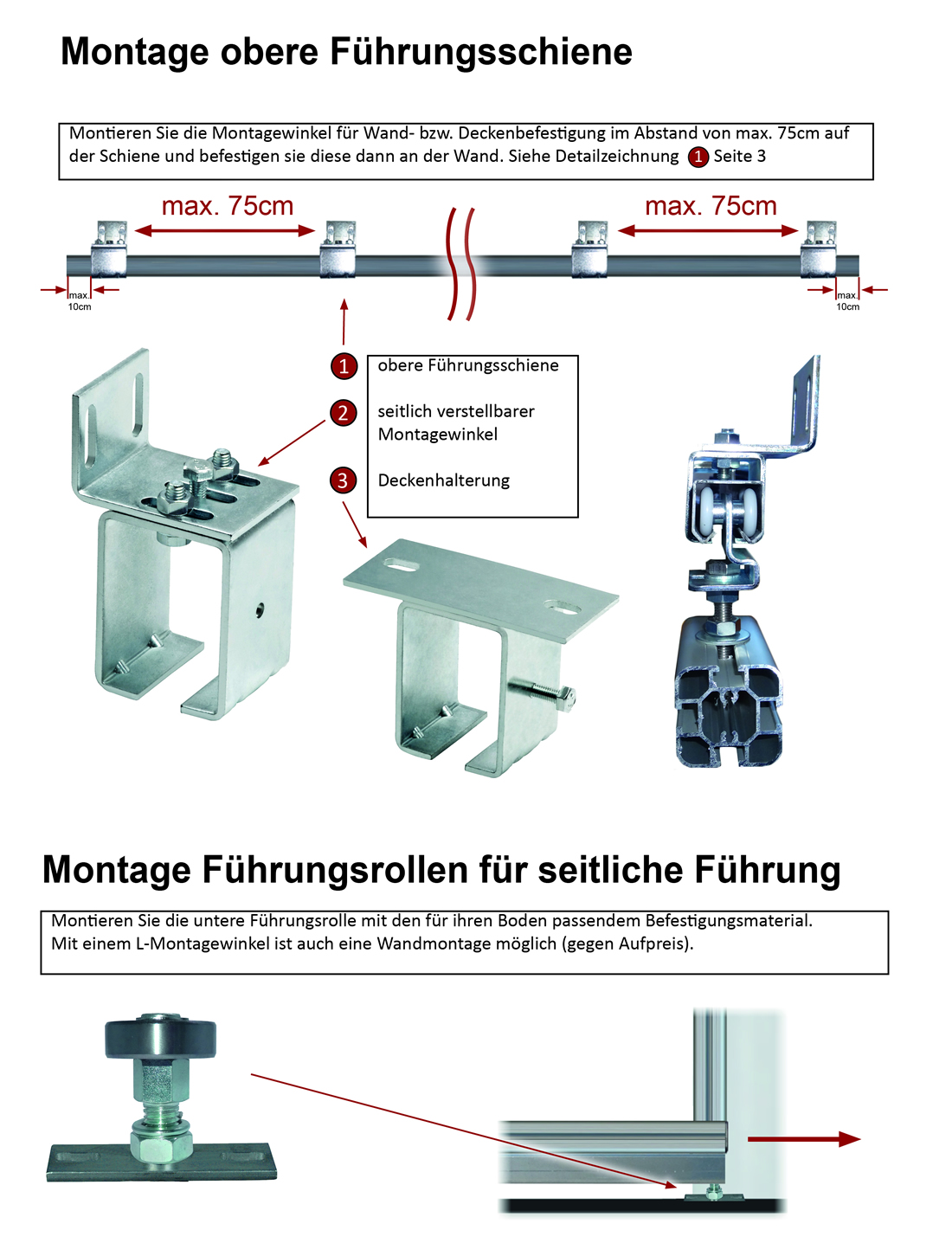 Montage obere Führungsschiene

Montieren Sie die Montagewinkel für Wand- bzw. Deckenbefestigung im Abstand von max. 75cm auf der Schiene und befestigen sie diese dann an der Wand. Siehe Detailzeichnung 1 Seite 3

max. 75cm

max. 75cm

max. 10cm

max. 10cm

1 obere Führungsschiene

2 seitlich verstellbarer Montagewinkel

3 Deckenhalterung

Montage Führungsrollen für seitliche Führung

Montieren Sie die untere Führungsrolle mit den für ihren Boden passendem Befestigungsmaterial. Mit einem L-Montagewinkel ist auch eine Wandmontage möglich (gegen Aufpreis).