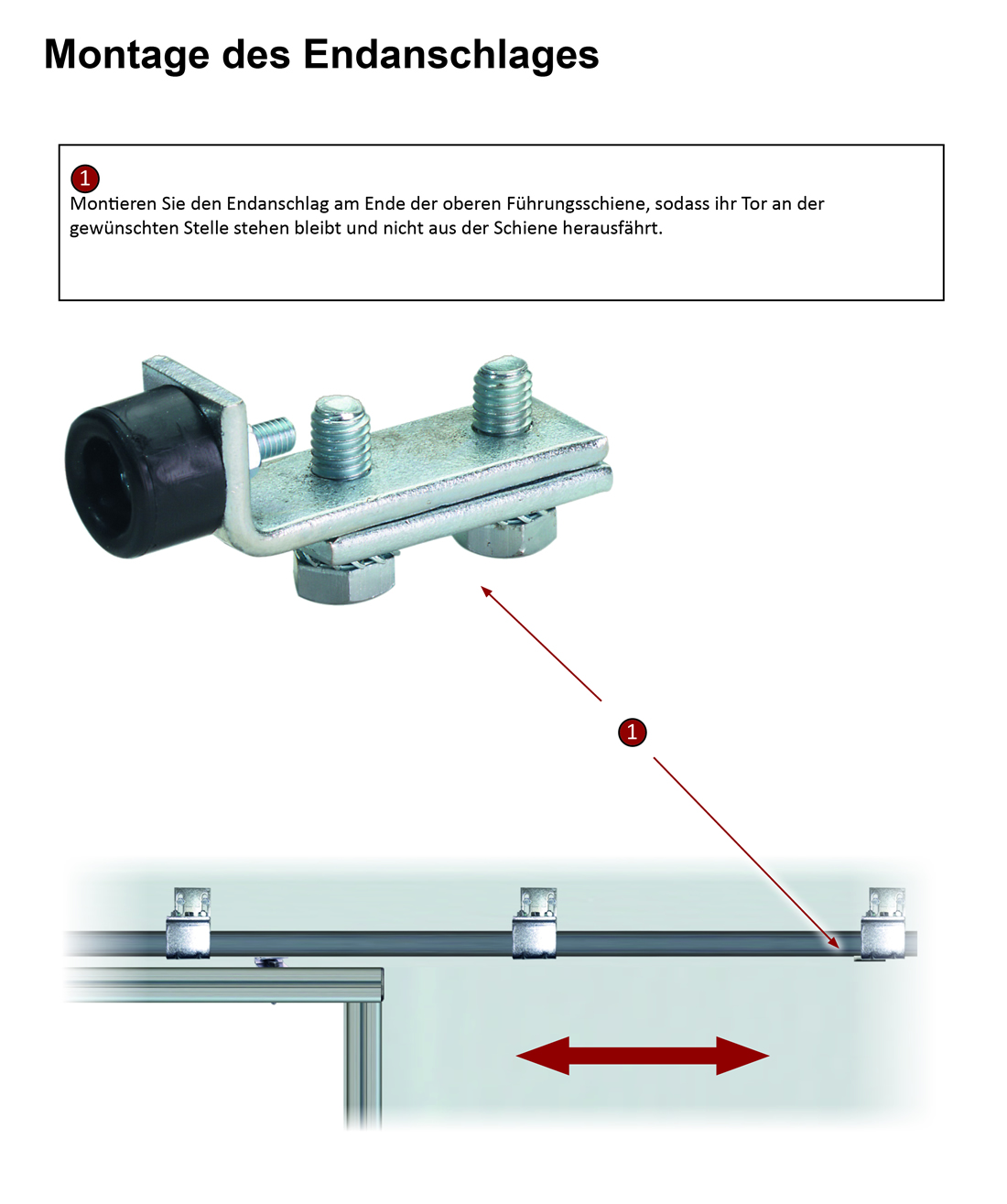 Montage des Endanschlages

1
Montieren Sie den Endanschlag am Ende der oberen Führungsschiene, sodass ihr Tor an der gewünschten Stelle stehen bleibt und nicht aus der Schiene herausfährt.

1