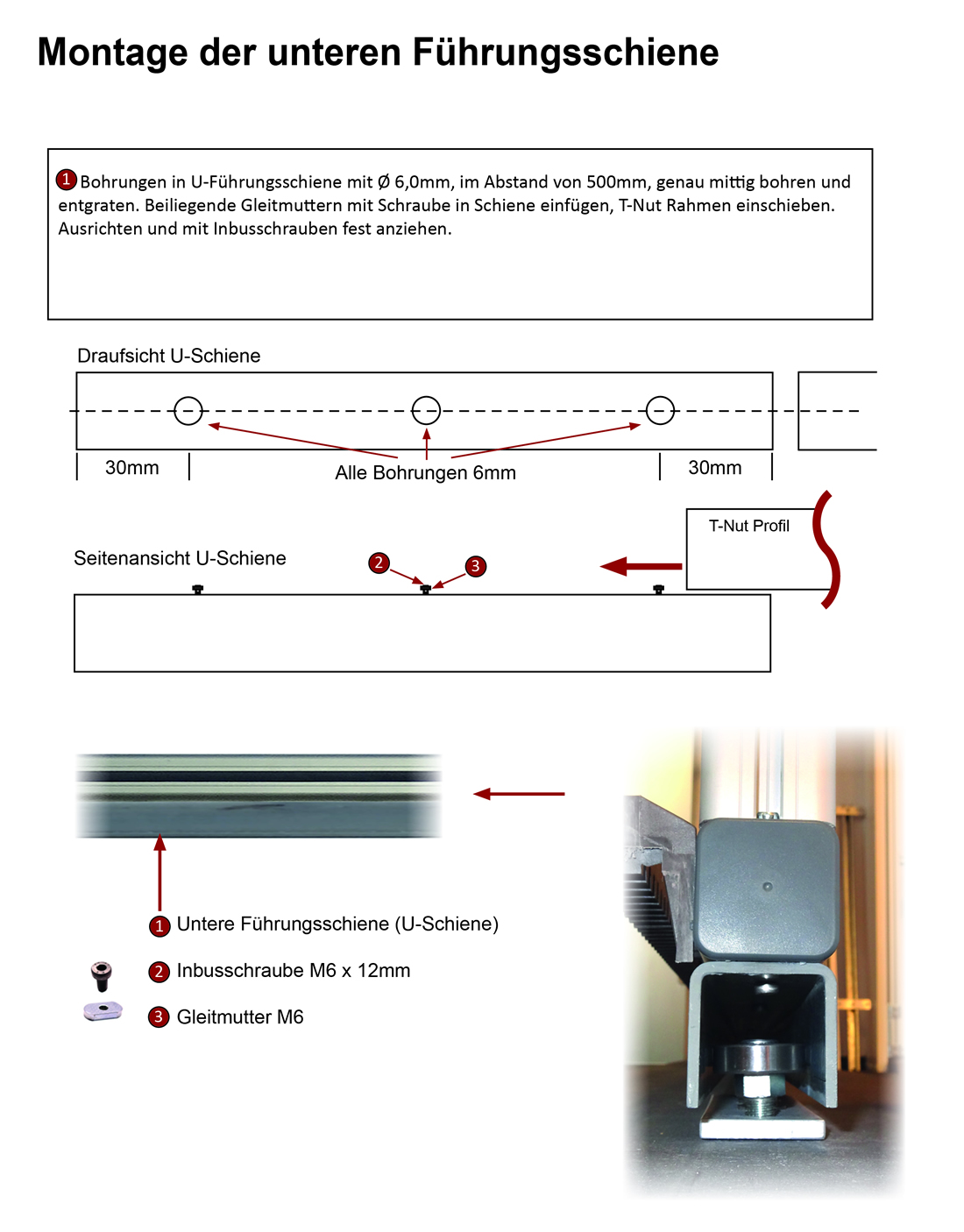 Montage der unteren Führungsschiene

1 Bohrungen in U-Führungsschiene mit Ø 6,0mm, im Abstand von 500mm, genau mittig bohren und entgraten. Beiliegende Gleitmuttern mit Schraube in Schiene einfügen, T-Nut Rahmen einschieben. Ausrichten und mit Inbusschrauben fest anziehen.

Draufsicht U-Schiene

30mm

Alle Bohrungen 6mm

30mm

T-Nut Profil

Seitenansicht U-Schiene

2

3

1 Untere Führungsschiene (U-Schiene)

2 Inbusschraube M6 x 12mm

3 Gleitmutter M6