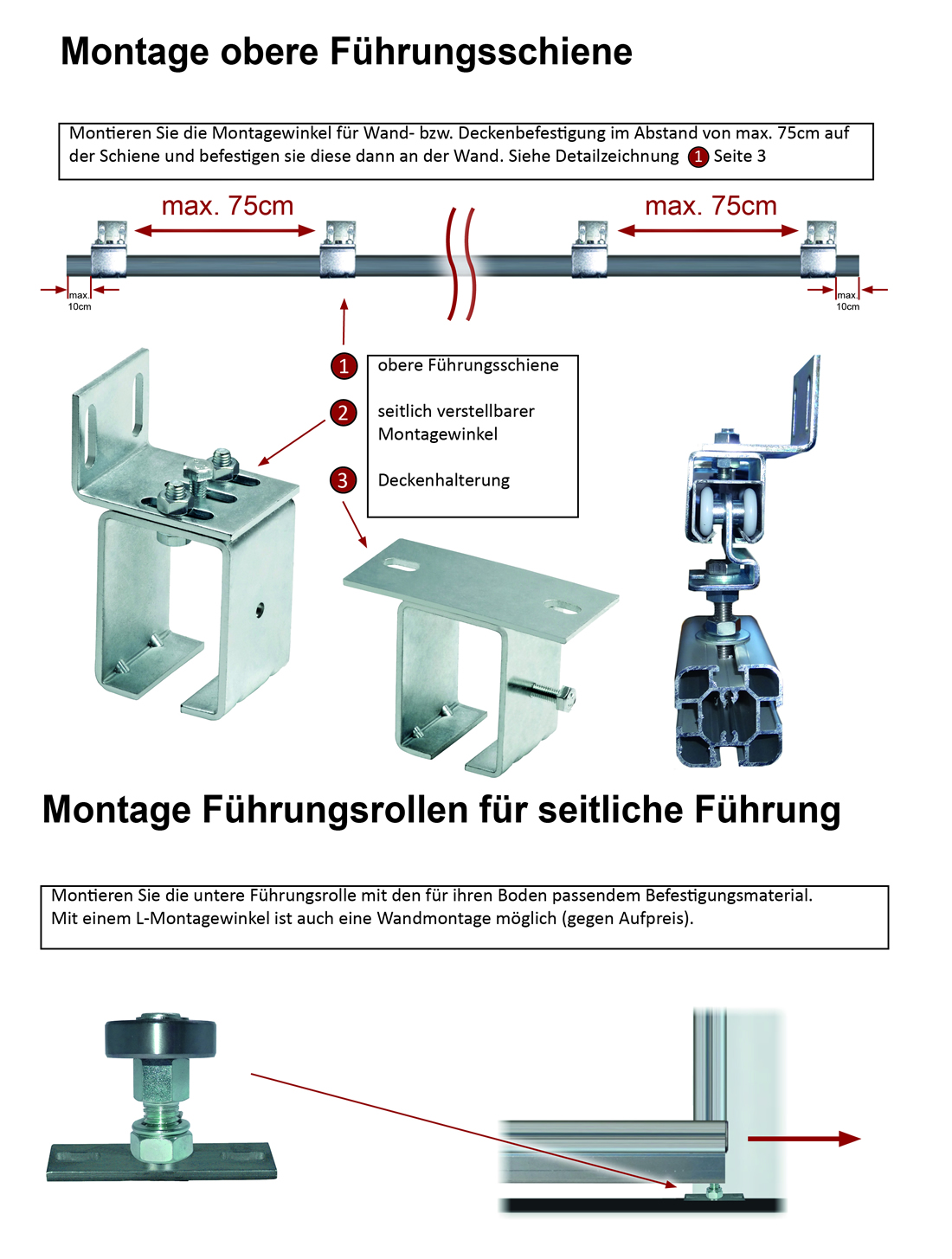 Montage obere Führungsschiene

Montieren Sie die Montagewinkel für Wand- bzw. Deckenbefestigung im Abstand von max. 75cm auf der Schiene und befestigen sie diese dann an der Wand. Siehe Detailzeichnung 1 Seite 3

max. 75cm

max. 75cm

max. 10cm

max. 10cm

1 obere Führungsschiene

2 seitlich verstellbarer Montagewinkel

3 Deckenhalterung

Montage Führungsrollen für seitliche Führung

Montieren Sie die untere Führungsrolle mit den für ihren Boden passendem Befestigungsmaterial. Mit einem L-Montagewinkel ist auch eine Wandmontage möglich (gegen Aufpreis).