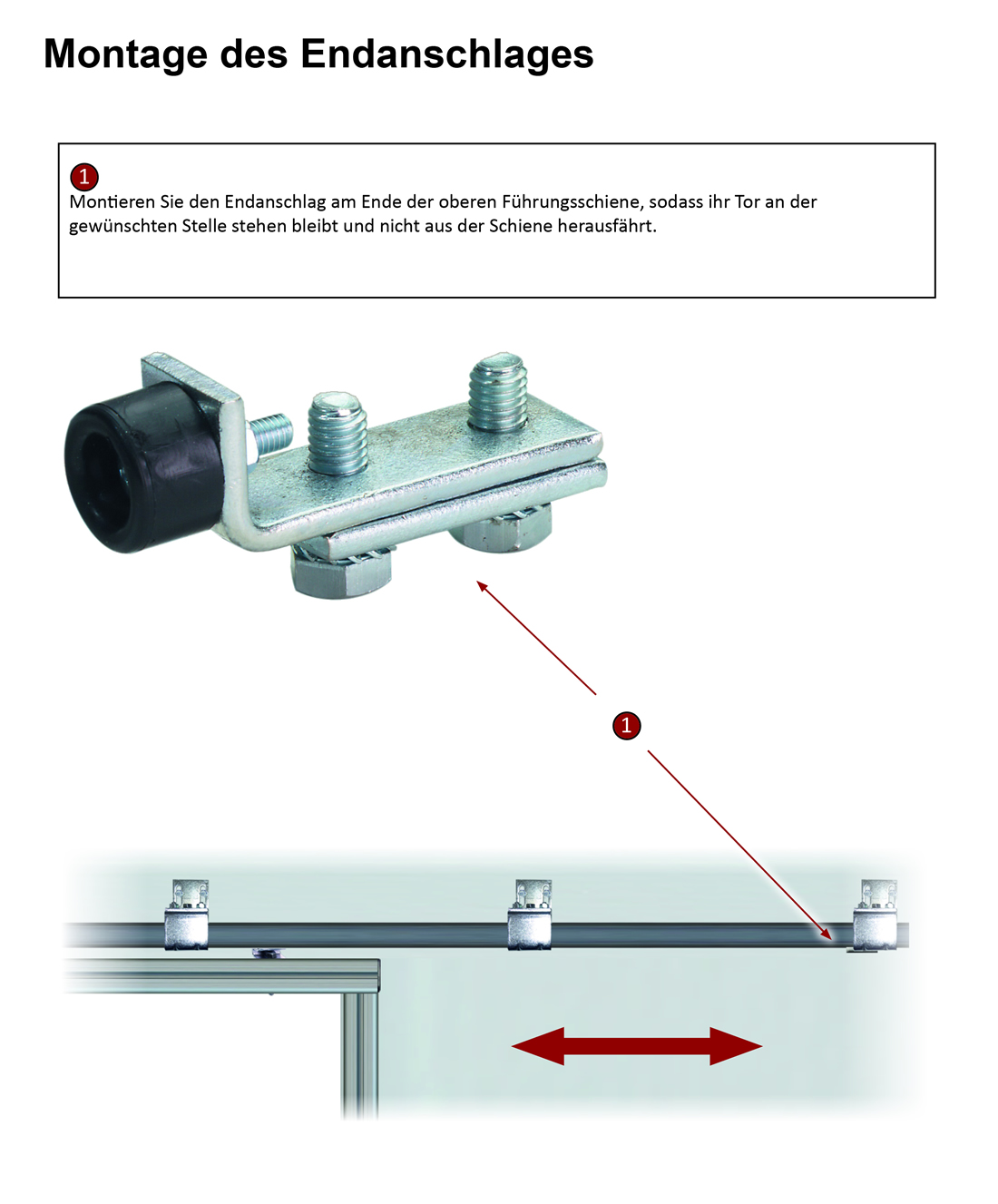 Montage des Endanschlages

1
Montieren Sie den Endanschlag am Ende der oberen Führungsschiene, sodass ihr Tor an der gewünschten Stelle stehen bleibt und nicht aus der Schiene herausfährt.

1