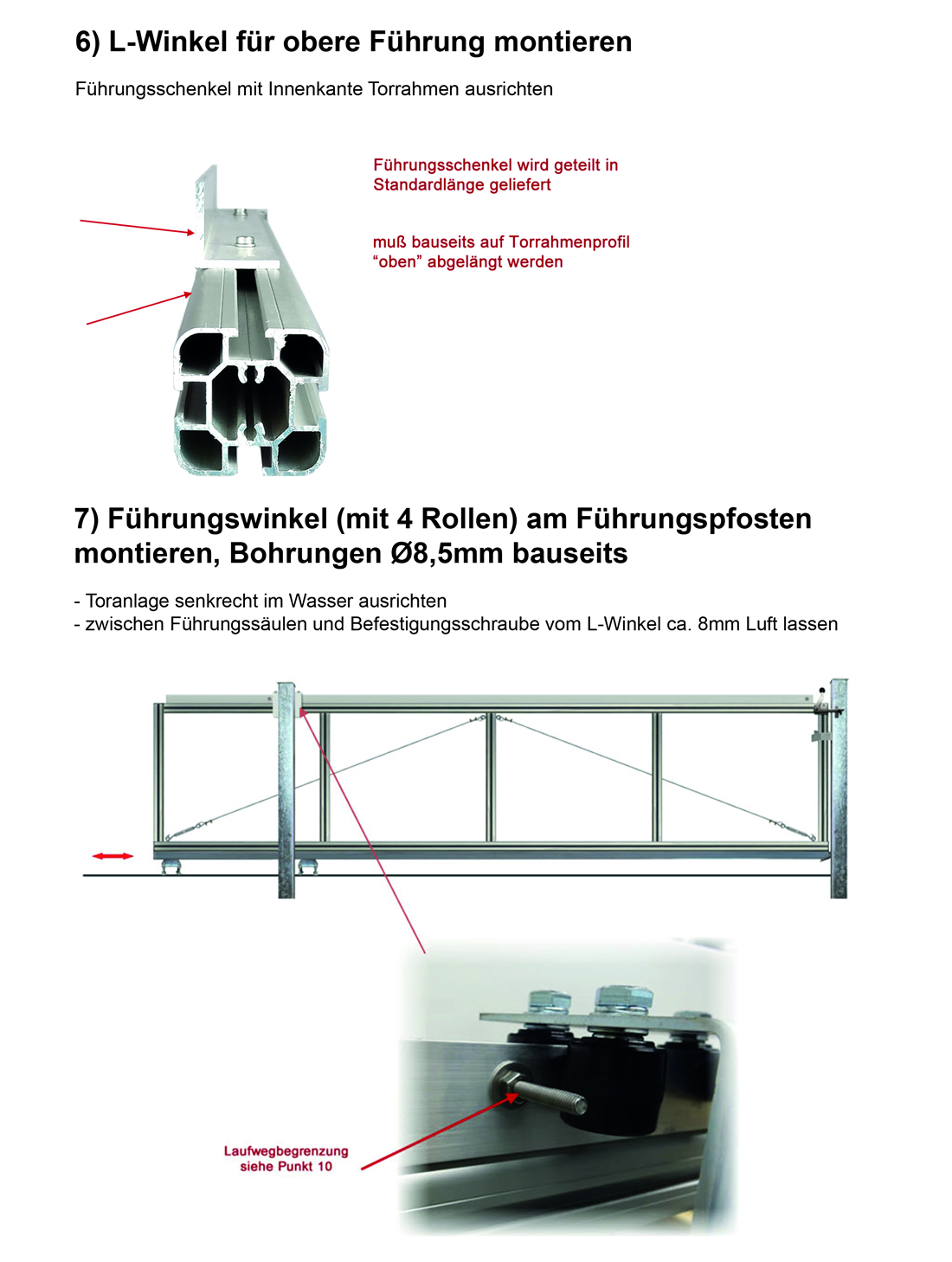 6) L-Winkel für obere Führung montieren

Führungsschenkel mit Innenkante Torrahmen ausrichten

Führungsschenkel wird geteilt in Standardlänge geliefert

muß bauseits auf Torrahmenprofil “oben” abgelängt werden

7) Führungswinkel (mit 4 Rollen) am Führungspfosten montieren, Bohrungen Ø8,5mm bauseits

- Toranlage senkrecht im Wasser ausrichten
- zwischen Führungssäulen und Befestigungsschraube vom L-Winkel ca. 8mm Luft lassen

Laufwegbegrenzung siehe Punkt 10