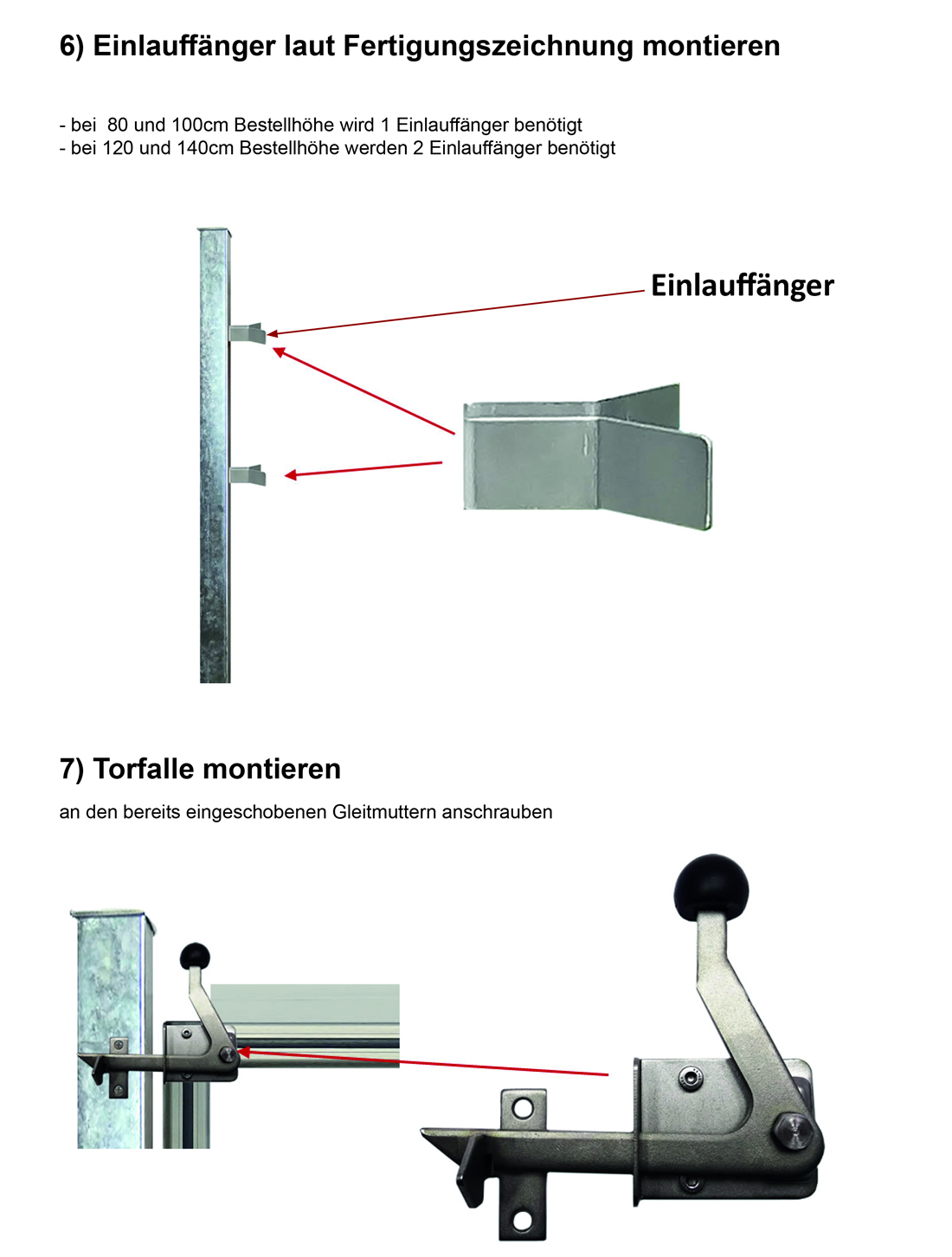 6) Einlauffänger laut Fertigungszeichnung montieren

- bei 80 und 100cm Bestellhöhe wird 1 Einlauffänger benötigt
- bei 120 und 140cm Bestellhöhe werden 2 Einlauffänger benötigt

Einlauffänger

7) Torfalle montieren

an den bereits eingeschobenen Gleitmuttern anschrauben